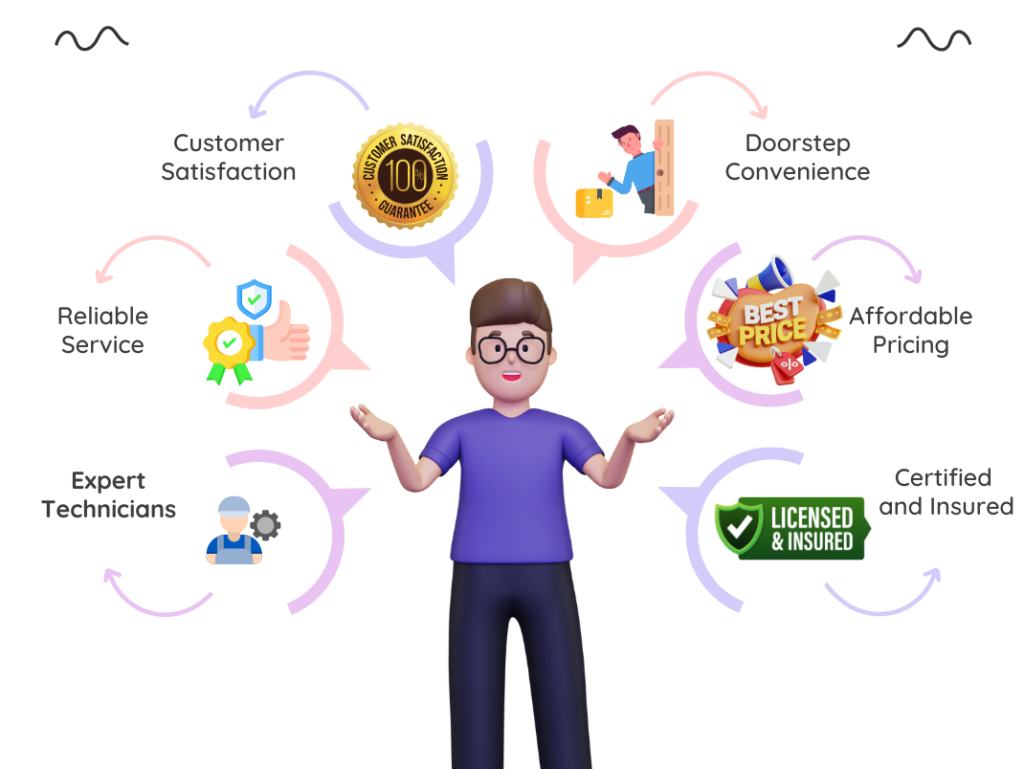 Customer Satisfaction

CUSTOMER SATISFACTION 100% GUARANTEE

Doorstep Convenience

Reliable Service

BEST PRICE

Affordable Pricing

Expert Technicians

LICENSED & INSURED

Certified and Insured